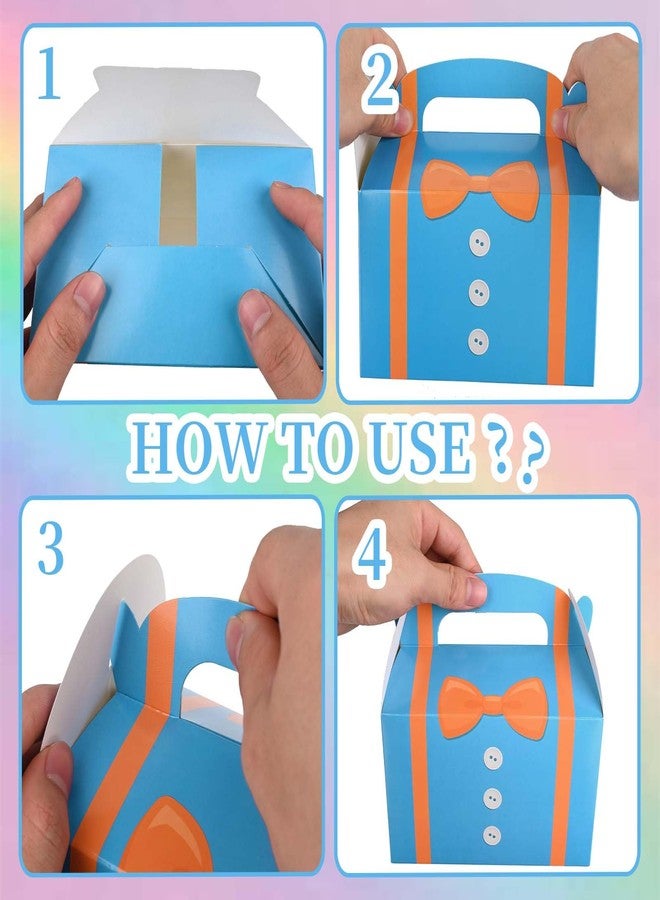 1

2

HOW TO USE ? ?

3

4